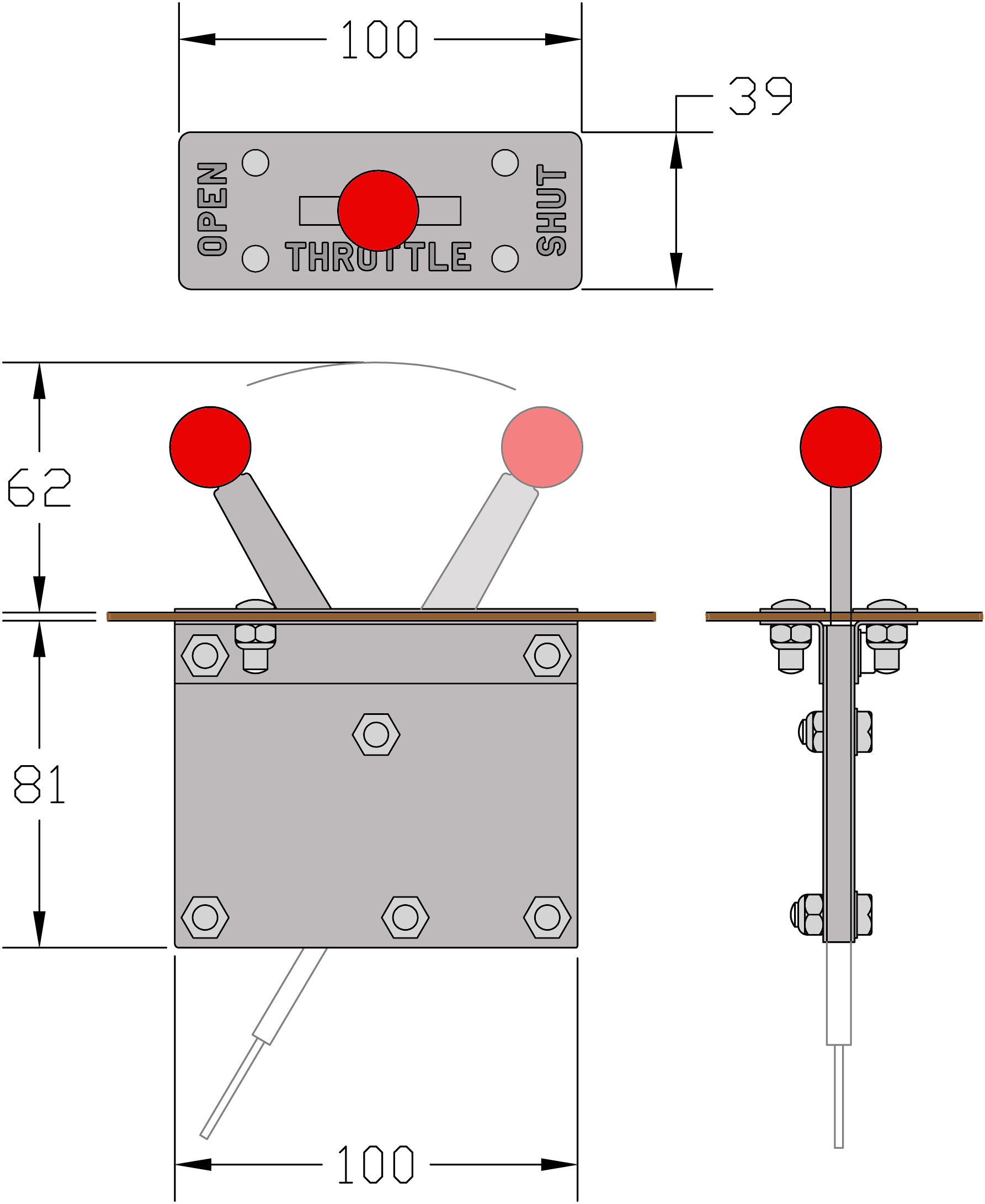 100

39

OPEN

THROTTLE

SHUT

62

81

100