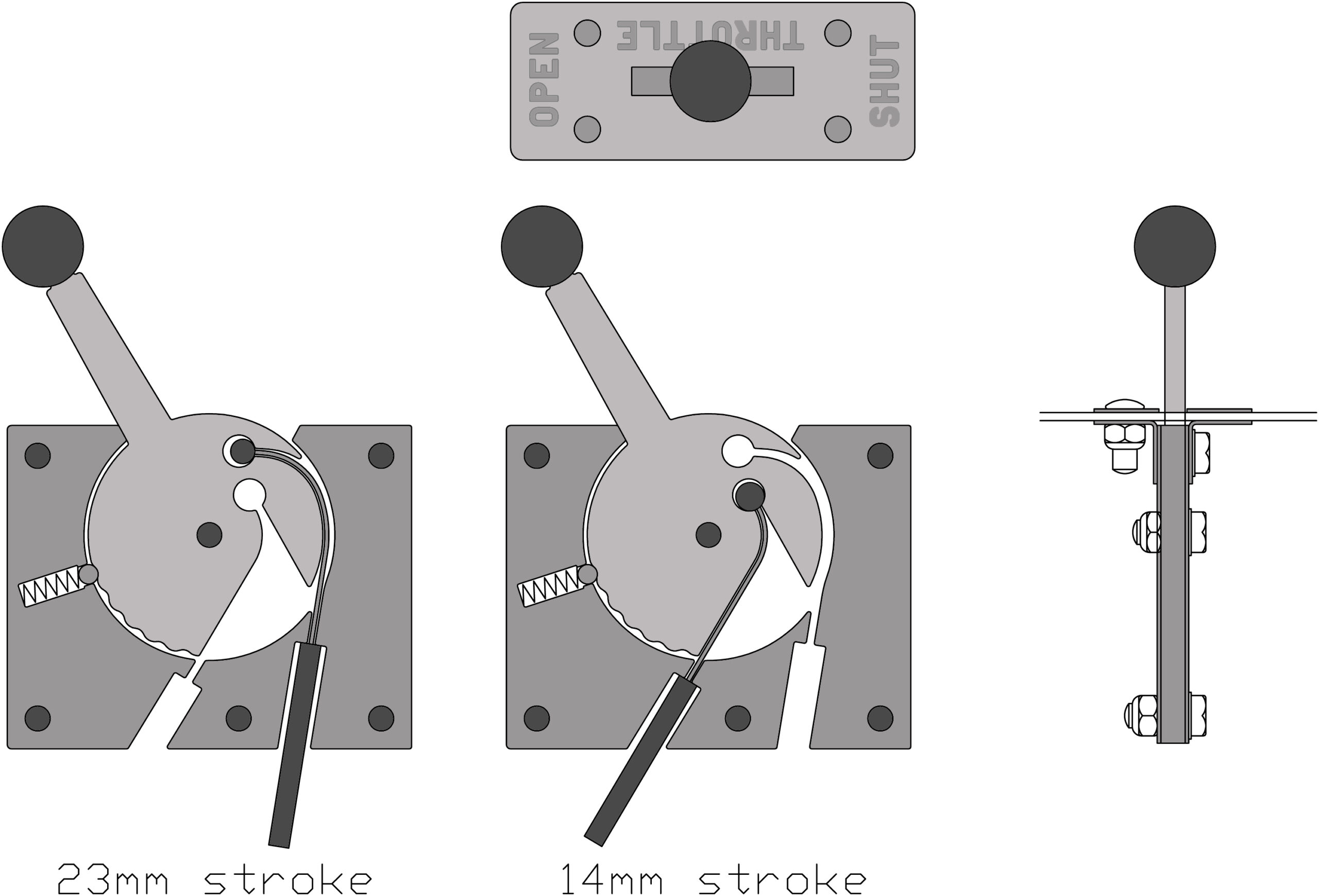 OPEN
THROTTLE
SHUT

23mm stroke
14mm stroke